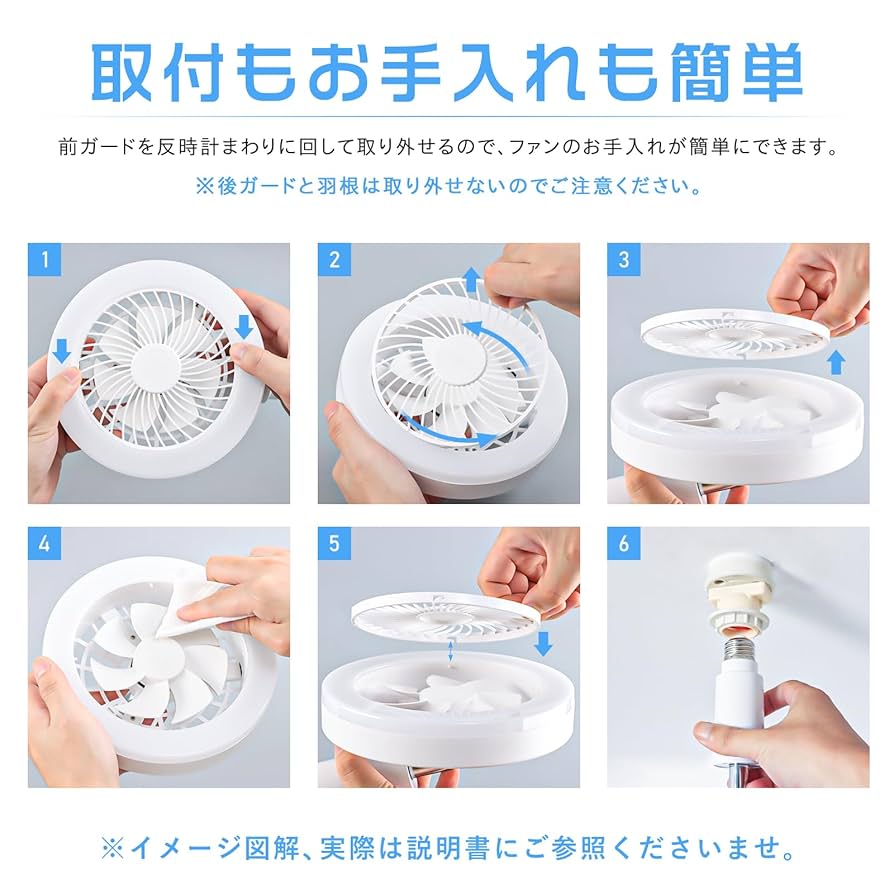 取付もお手入れも簡単

前ガードを反時計まわりに回して取り外せるので、ファンのお手入れが簡単にできます。
※後ガードと羽根は取り外せないのでご注意ください。

1

2

3

4

5

6

※イメージ図解、実際は説明書にご参照くださいませ。